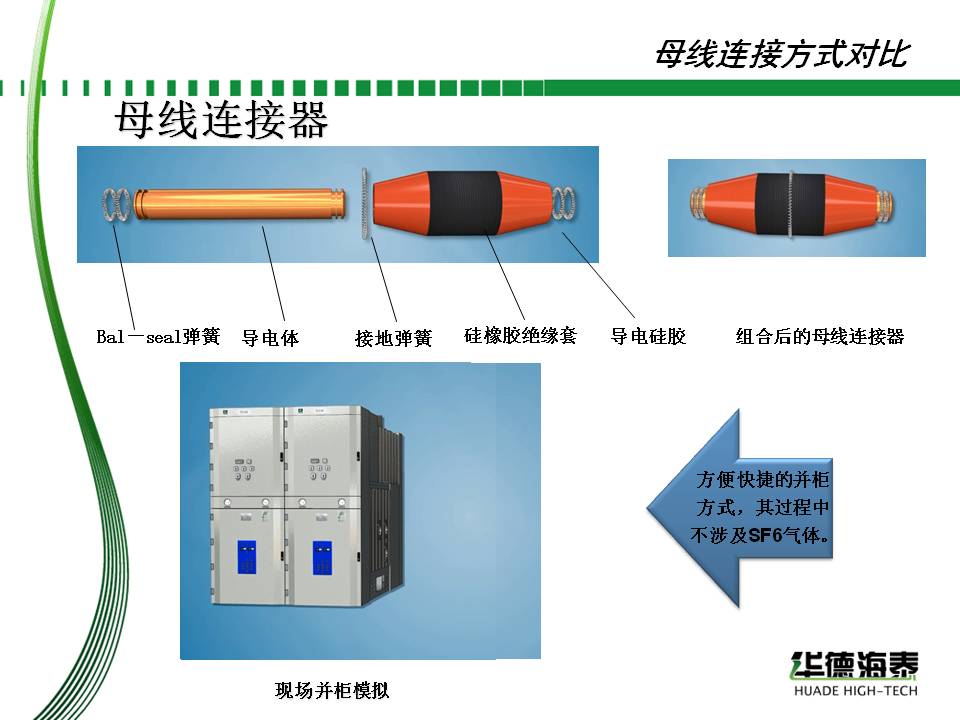 母线连接方式对比

母线连接器

Bal－seal弹簧　导电体　接地弹簧　硅橡胶绝缘套　导电硅胶　组合后的母线连接器

方便快捷的并柜方式，其过程中不涉及SF6气体。

现场并柜模拟

华德海泰
HUADE HIGH-TECH